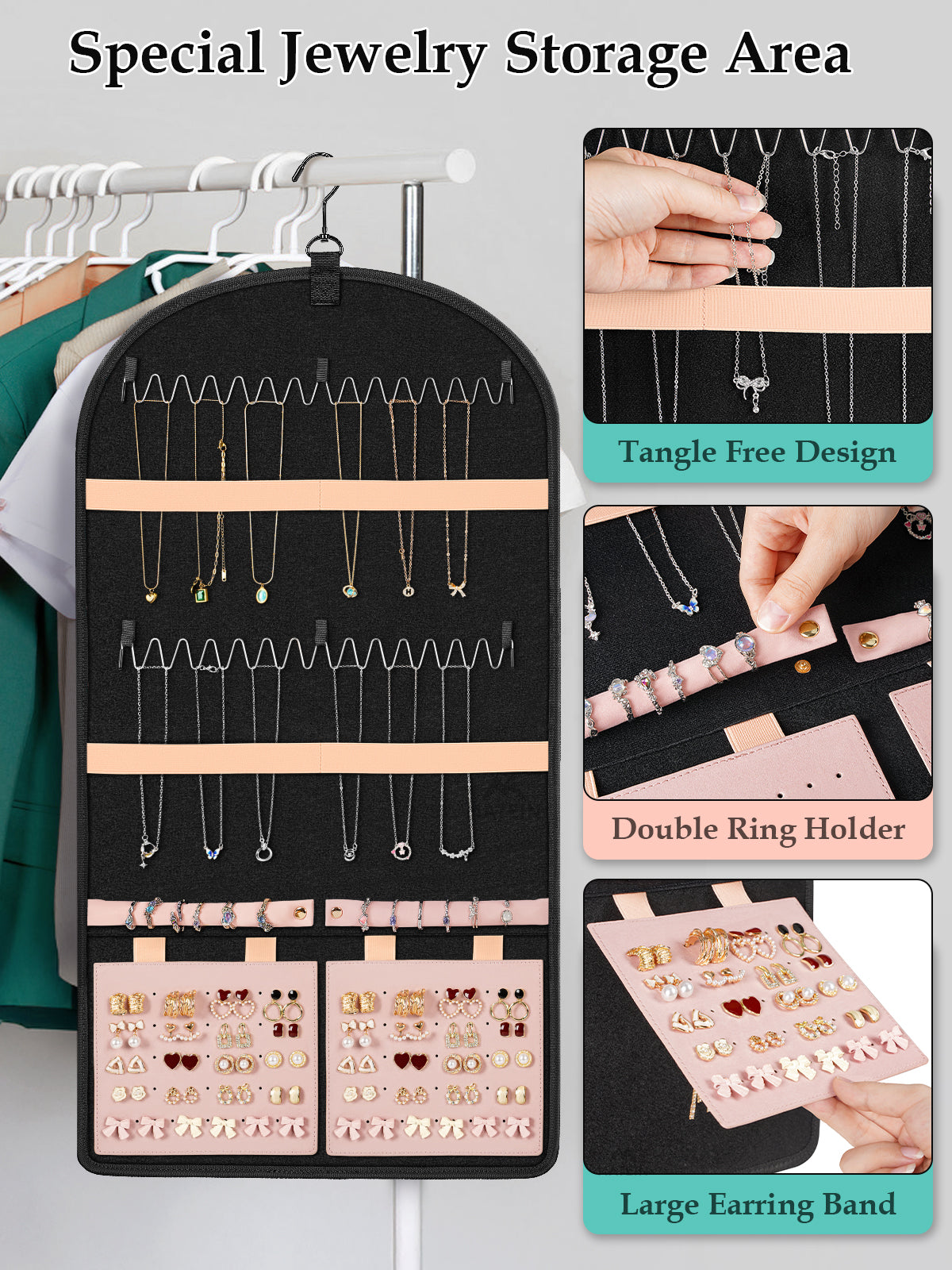 Special Jewelry Storage Area

Tangle Free Design

Double Ring Holder

Large Earring Band