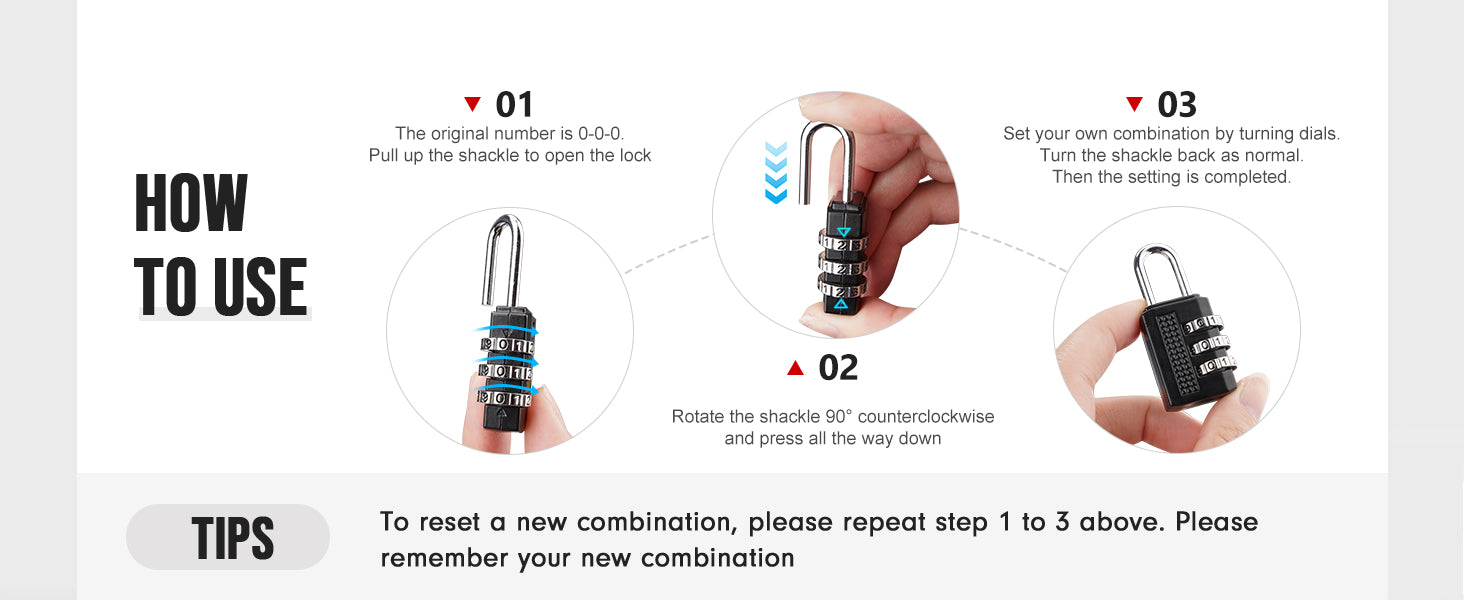 HOW TO USE

01
The original number is 0-0-0.
Pull up the shackle to open the lock

02
Rotate the shackle 90° counterclockwise and press all the way down

03
Set your own combination by turning dials.
Turn the shackle back as normal.
Then the setting is completed.

TIPS

To reset a new combination, please repeat step 1 to 3 above. Please remember your new combination