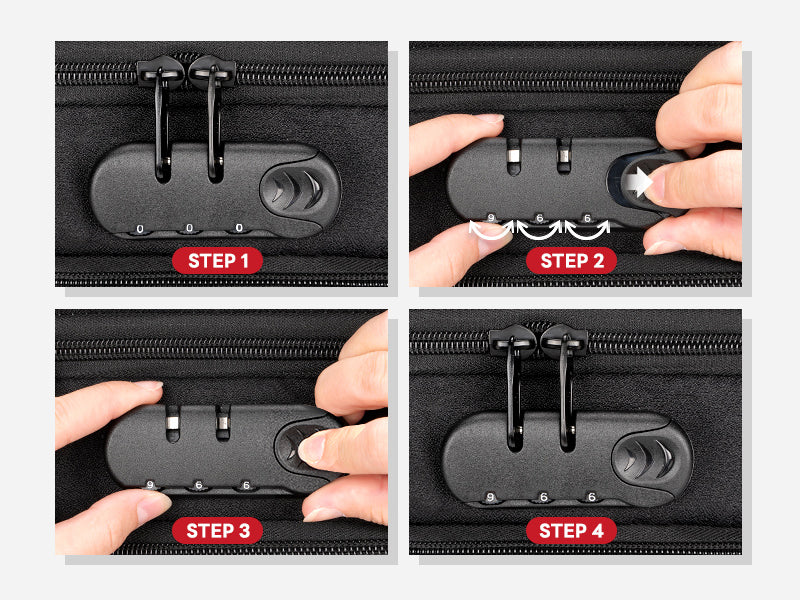 0 0 0
STEP 1

9 6 6
STEP 2

9 6 6
STEP 3

9 6 6
STEP 4