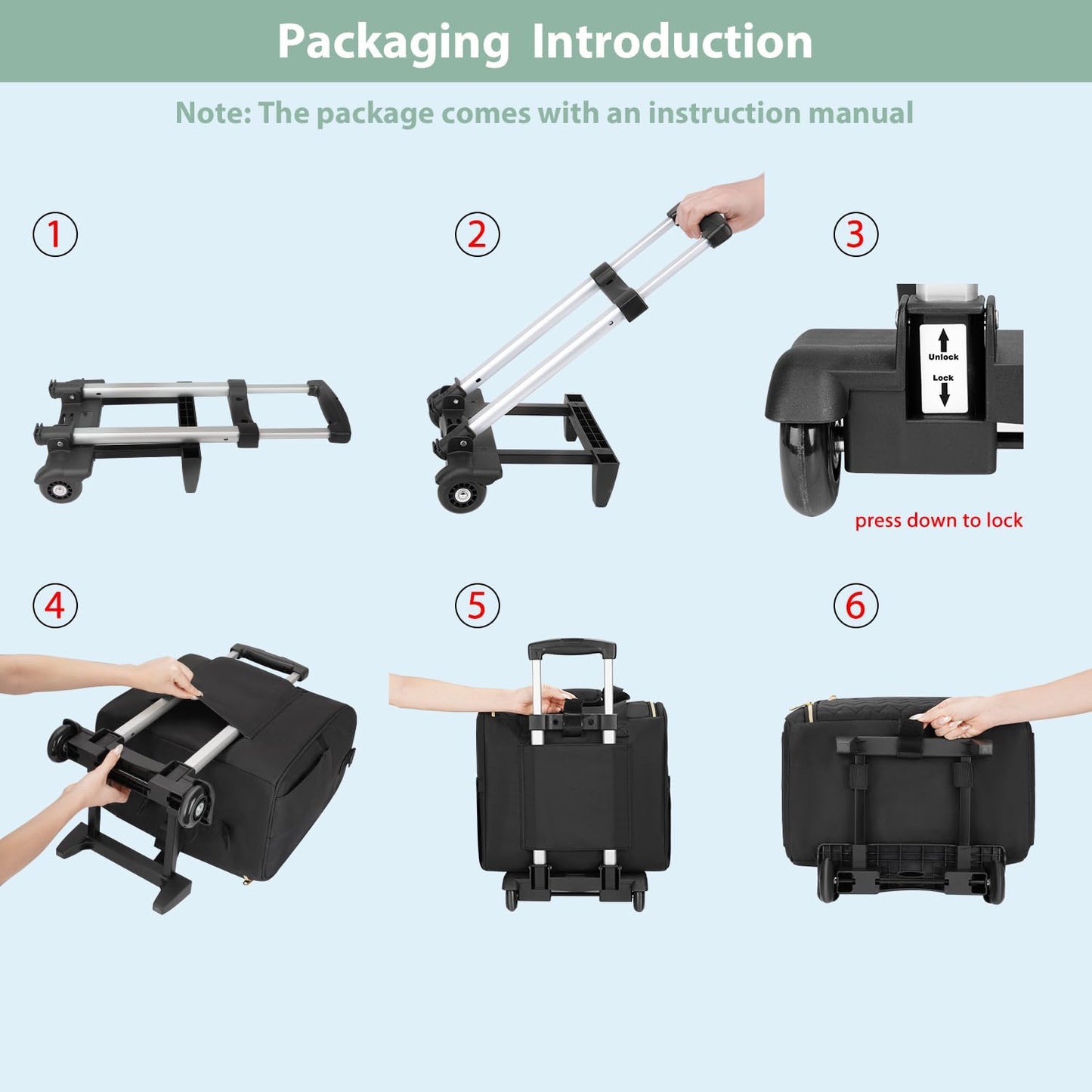 Packaging Introduction

Note: The package comes with an instruction manual

1

2

3

Unlock

Lock

press down to lock

4

5

6