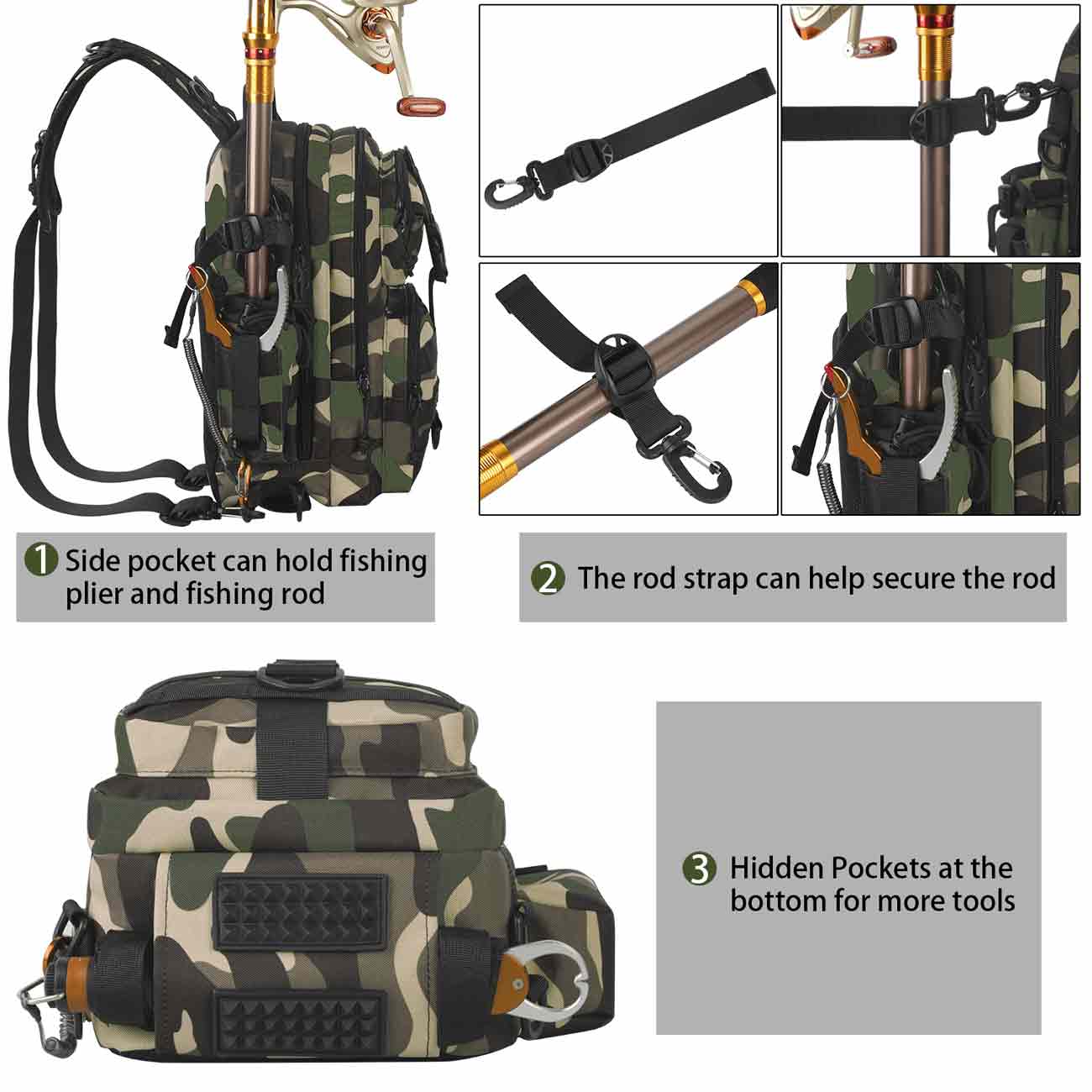 1 Side pocket can hold fishing plier and fishing rod

2 The rod strap can help secure the rod

3 Hidden Pockets at the bottom for more tools